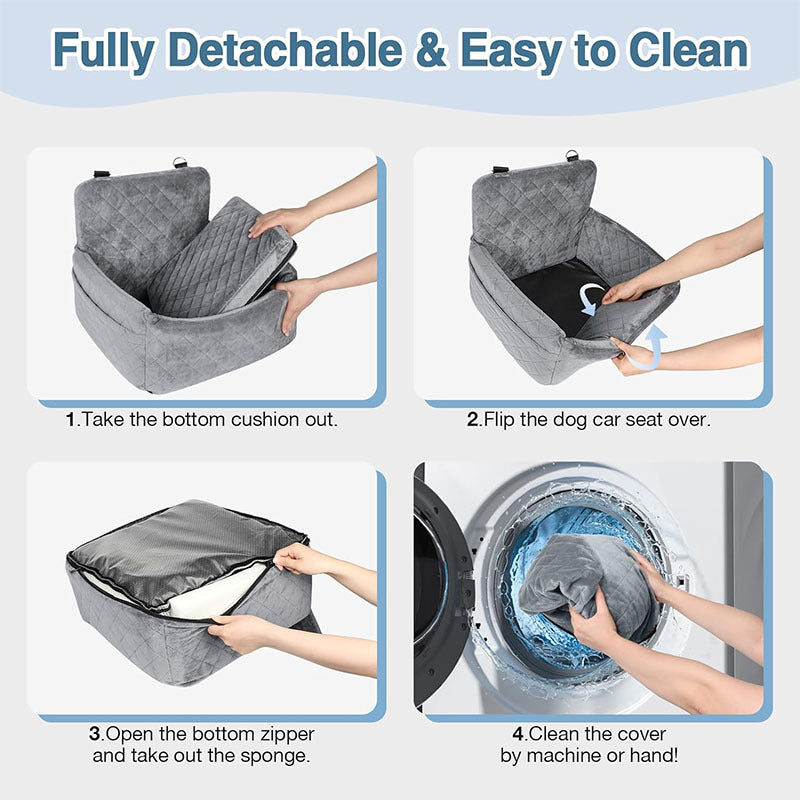 Fully Detachable & Easy to Clean

1.Take the bottom cushion out.

2.Flip the dog car seat over.

3.Open the bottom zipper and take out the sponge.

4.Clean the cover by machine or hand!